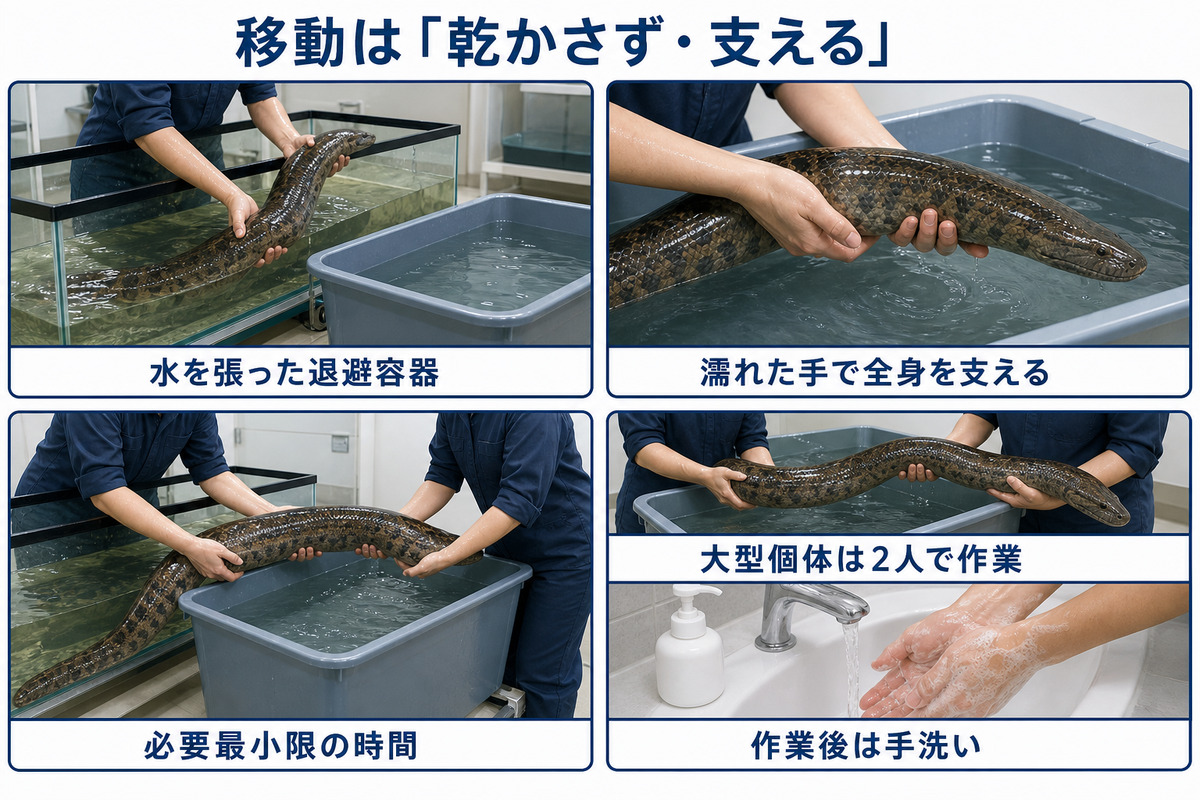 移動は「乾かさず・支える」

水を張った退避容器

濡れた手で全身を支える

必要最小限の時間

大型個体は2人で作業

作業後は手洗い